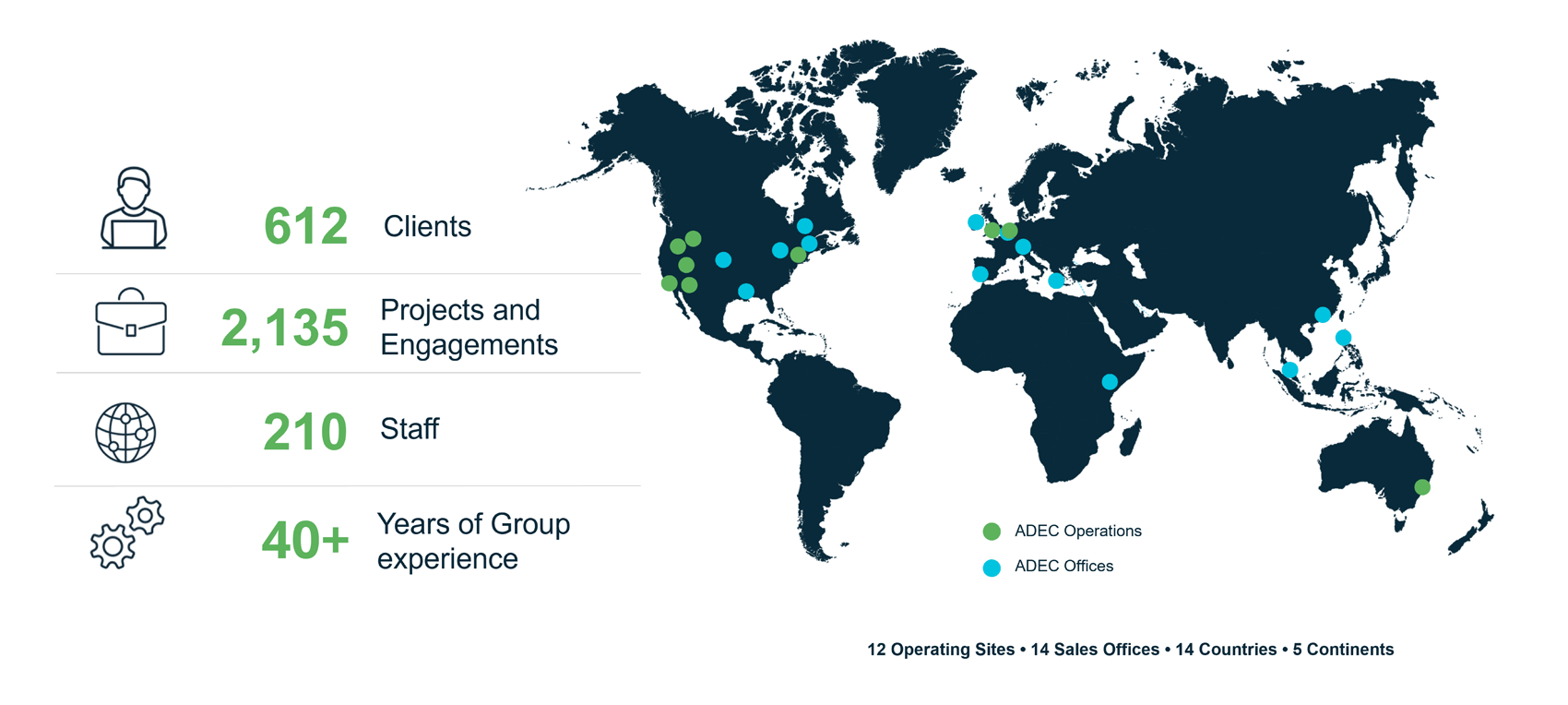 612 Clients

2,135 Projects and Engagements

210 Staff

40+ Years of Group experience

ADEC Operations

ADEC Offices

12 Operating Sites • 14 Sales Offices • 14 Countries • 5 Continents